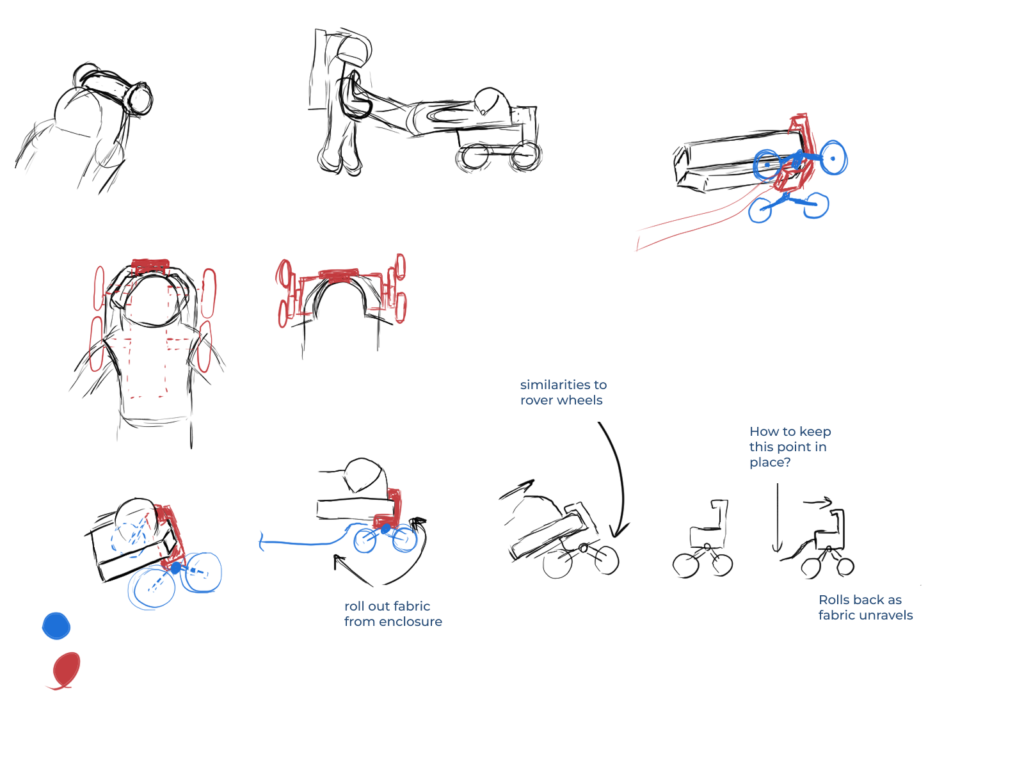 similarities to rover wheels

How to keep this point in place?

roll out fabric from enclosure

Rolls back as fabric unravels