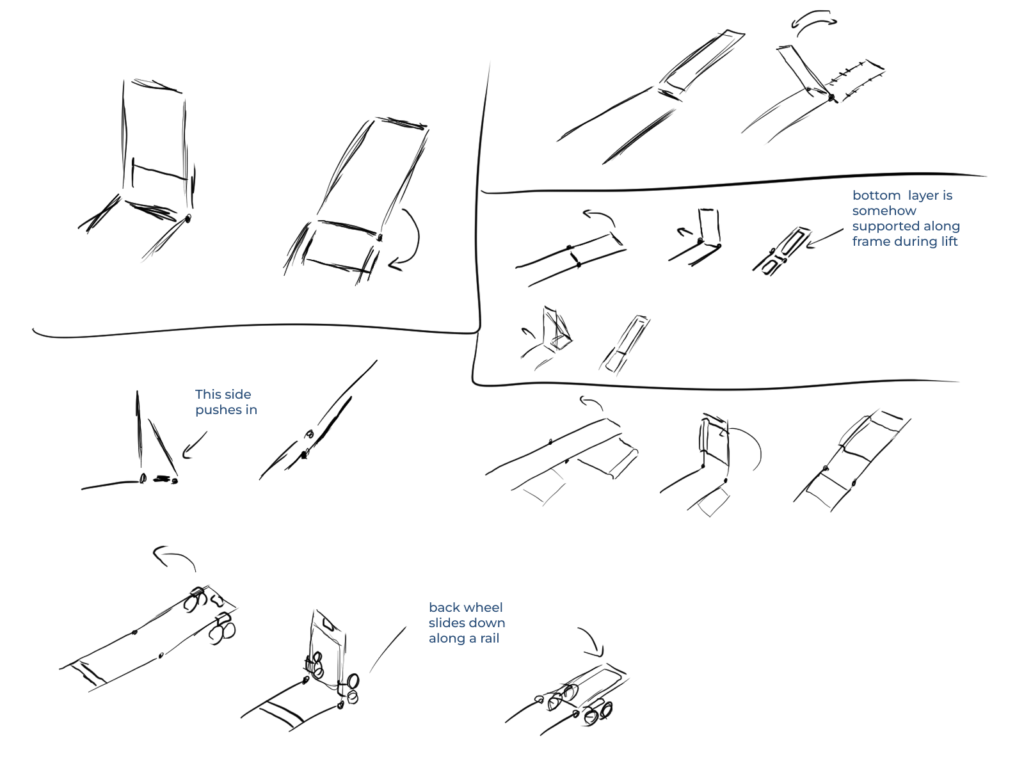 bottom layer is somehow supported along frame during lift

This side pushes in

back wheel slides down along a rail