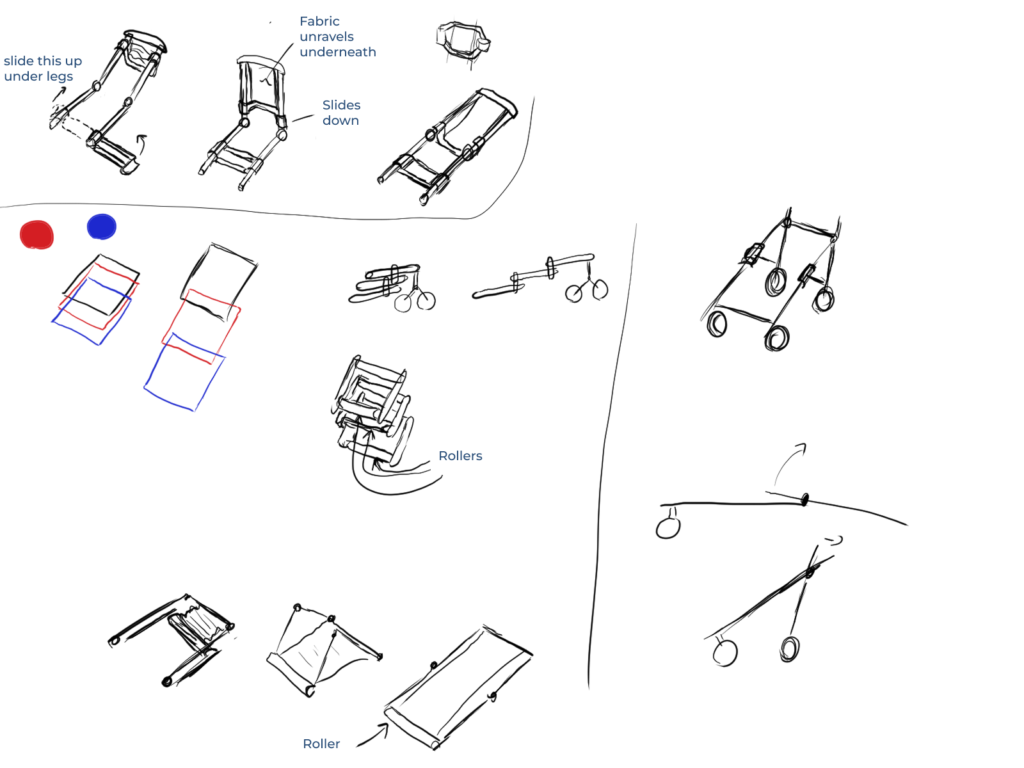 slide this up under legs

Fabric unravels underneath

Slides down

Rollers

Roller