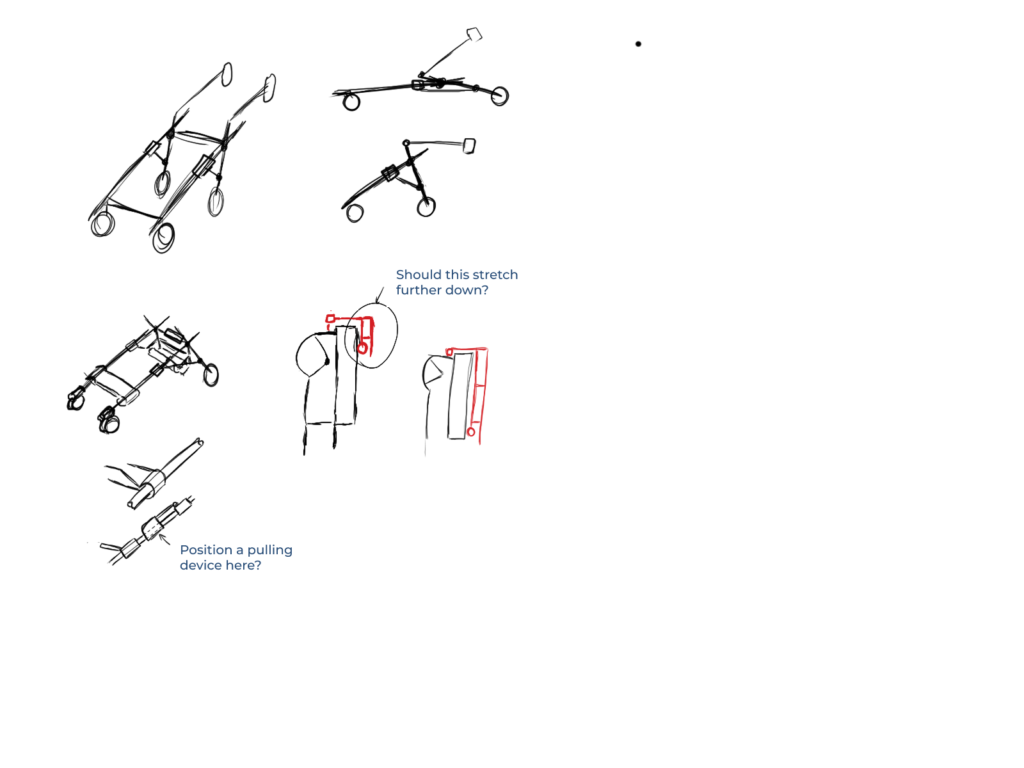 Should this stretch further down?

Position a pulling device here?